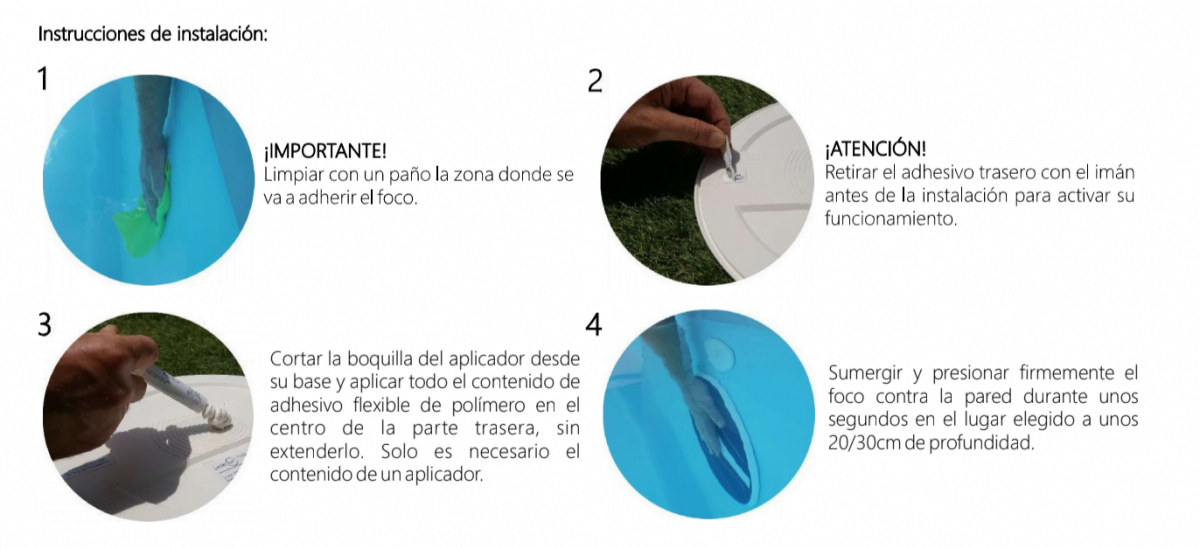 Instrucciones de instalación:

1

¡IMPORTANTE!
Limpiar con un paño la zona donde se va a adherir el foco.

2

¡ATENCIÓN!
Retirar el adhesivo trasero con el imán antes de la instalación para activar su funcionamiento.

3

Cortar la boquilla del aplicador desde su base y aplicar todo el contenido de adhesivo flexible de polímero en el centro de la parte trasera, sin extenderlo. Solo es necesario el contenido de un aplicador.

4

Sumergir y presionar firmemente el foco contra la pared durante unos segundos en el lugar elegido a unos 20/30cm de profundidad.